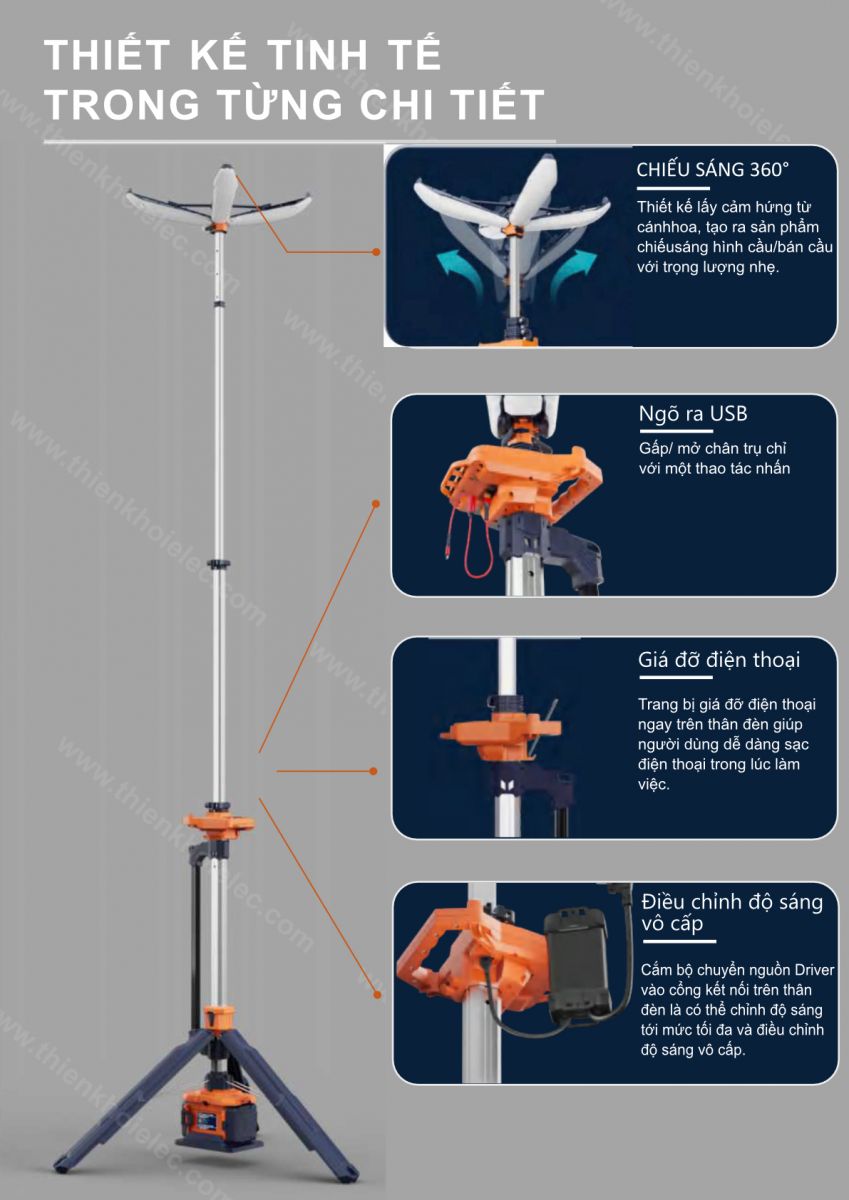 THIẾT KẾ TINH TẾ
TRONG TỪNG CHI TIẾT

CHIẾU SÁNG 360°

Thiết kế lấy cảm hứng từ cánhhoa, tạo ra sản phẩm chiếusáng hình cầu/bán cầu với trọng lượng nhẹ.

Ngõ ra USB

Gấp/ mở chân trụ chỉ với một thao tác nhấn

Giá đỡ điện thoại

Trang bị giá đỡ điện thoại ngay trên thân đèn giúp người dùng dễ dàng sạc điện thoại trong lúc làm việc.

Điều chỉnh độ sáng vô cấp

Cắm bộ chuyển nguồn Driver vào cổng kết nối trên thân đèn là có thể chỉnh độ sáng tới mức tối đa và điều chỉnh độ sáng vô cấp.

www.thienkhoielec.com