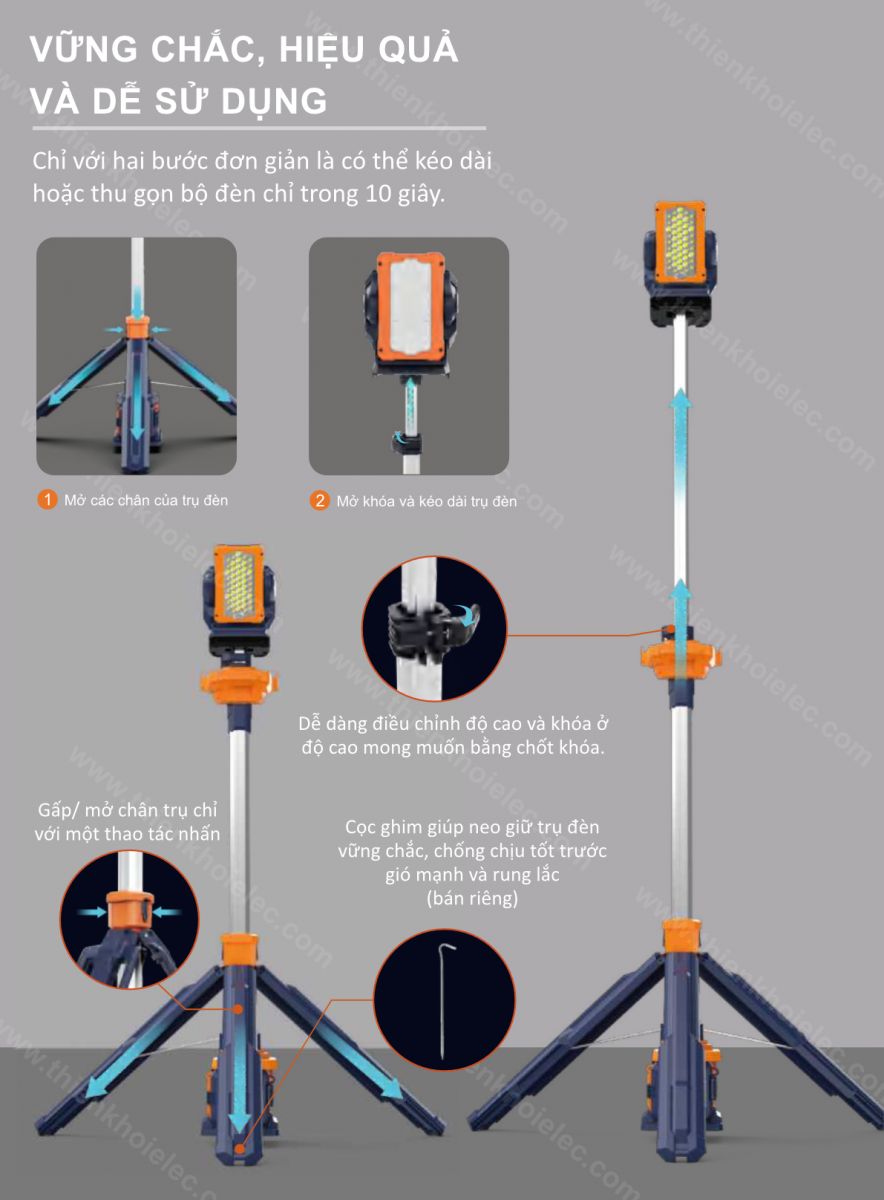 VỮNG CHẮC, HIỆU QUẢ VÀ DỄ SỬ DỤNG

Chỉ với hai bước đơn giản là có thể kéo dài hoặc thu gọn bộ đèn chỉ trong 10 giây.

1 Mở các chân của trụ đèn

2 Mở khóa và kéo dài trụ đèn

Dễ dàng điều chỉnh độ cao và khóa ở độ cao mong muốn bằng chốt khóa.

Gấp/ mở chân trụ chỉ với một thao tác nhấn

Cọc ghim giúp neo giữ trụ đèn vững chắc, chống chịu tốt trước gió mạnh và rung lắc (bán riêng)

www.thienkhoielec.com